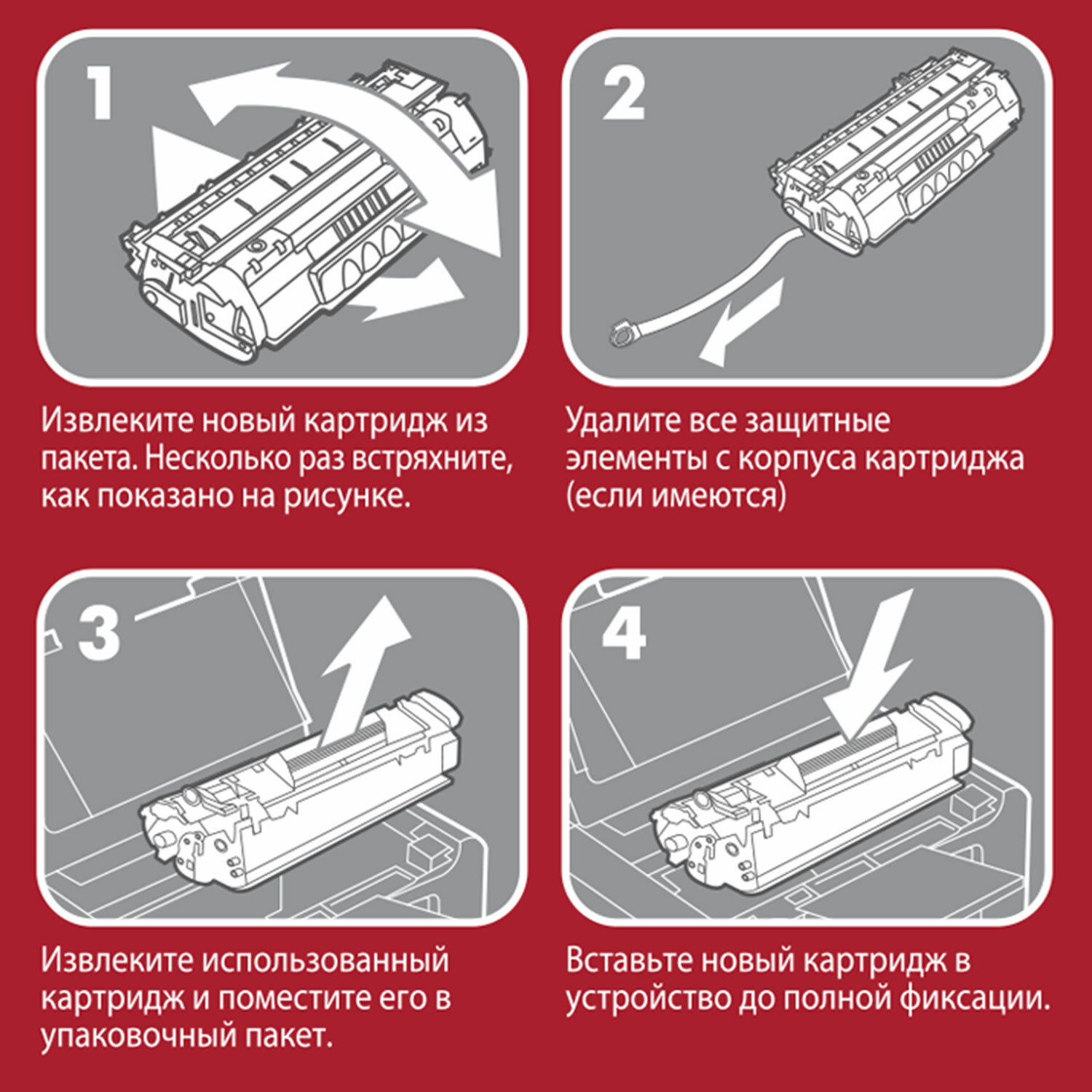 1

Извлеките новый картридж из пакета. Несколько раз встряхните, как показано на рисунке.

2

Удалите все защитные элементы с корпуса картриджа (если имеются)

3

Извлеките использованный картридж и поместите его в упаковочный пакет.

4

Вставьте новый картридж в устройство до полной фиксации.